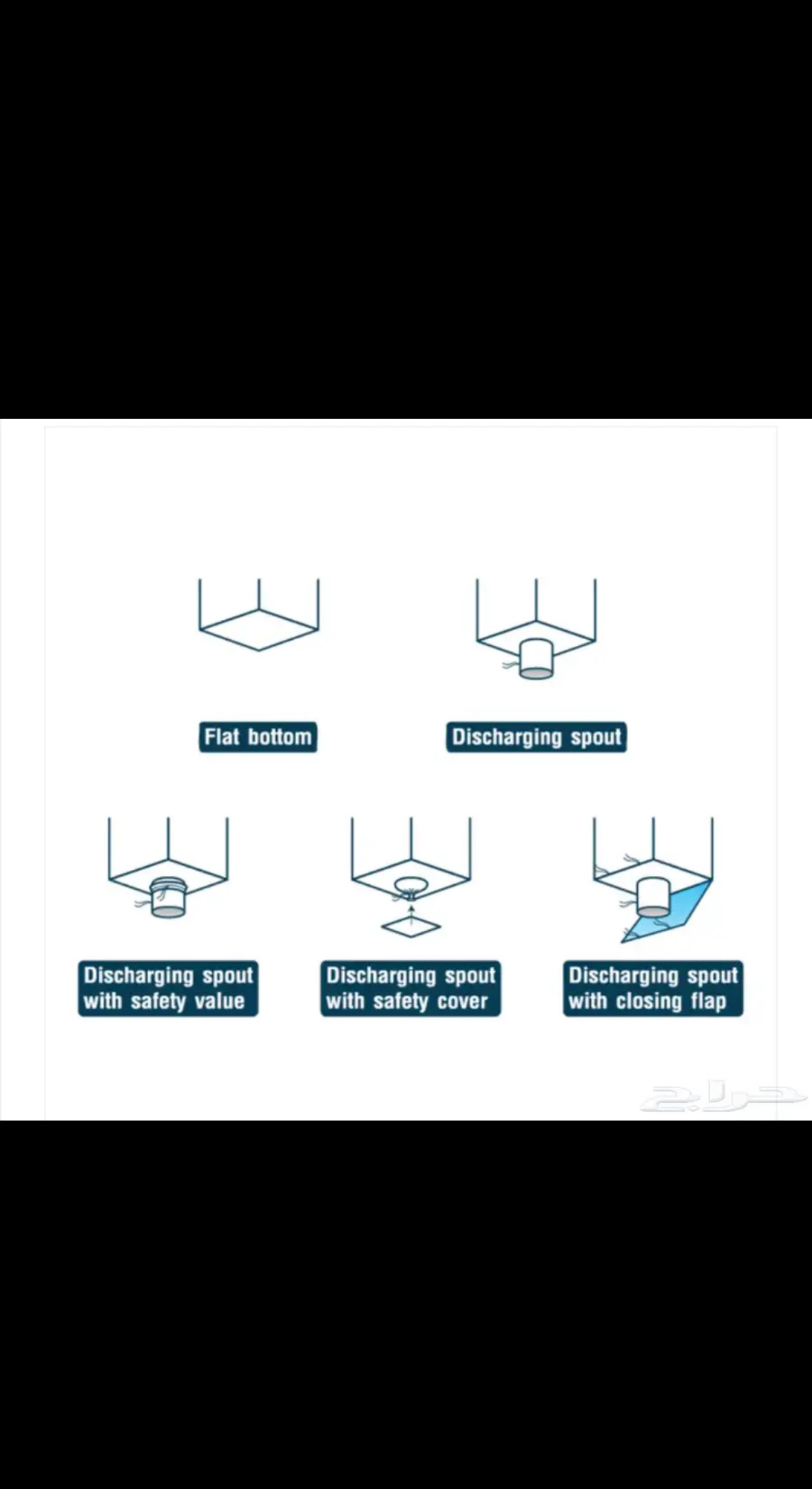 Flat bottom

Discharging spout

Discharging spout with safety value

Discharging spout with safety cover

Discharging spout with closing flap

حراج